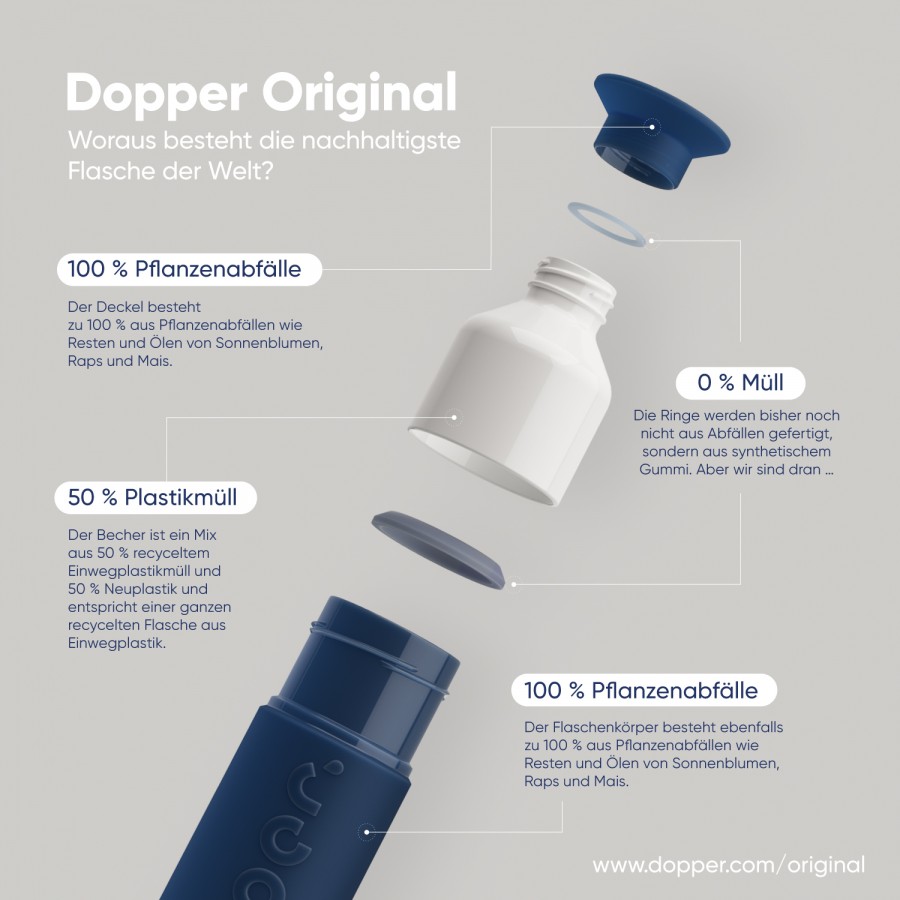 Dopper Original

Woraus besteht die nachhaltigste Flasche der Welt?

100 % Pflanzenabfälle

Der Deckel besteht zu 100 % aus Pflanzenabfällen wie Resten und Ölen von Sonnenblumen, Raps und Mais.

0 % Müll

Die Ringe werden bisher noch nicht aus Abfällen gefertigt, sondern aus synthetischem Gummi. Aber wir sind dran ...

50 % Plastikmüll

Der Becher ist ein Mix aus 50 % recyceltem Einwegplastikmüll und 50 % Neuplastik und entspricht einer ganzen recycelten Flasche aus Einwegplastik.

100 % Pflanzenabfälle

Der Flaschenkörper besteht ebenfalls zu 100 % aus Pflanzenabfällen wie Resten und Ölen von Sonnenblumen, Raps und Mais.

www.dopper.com/original